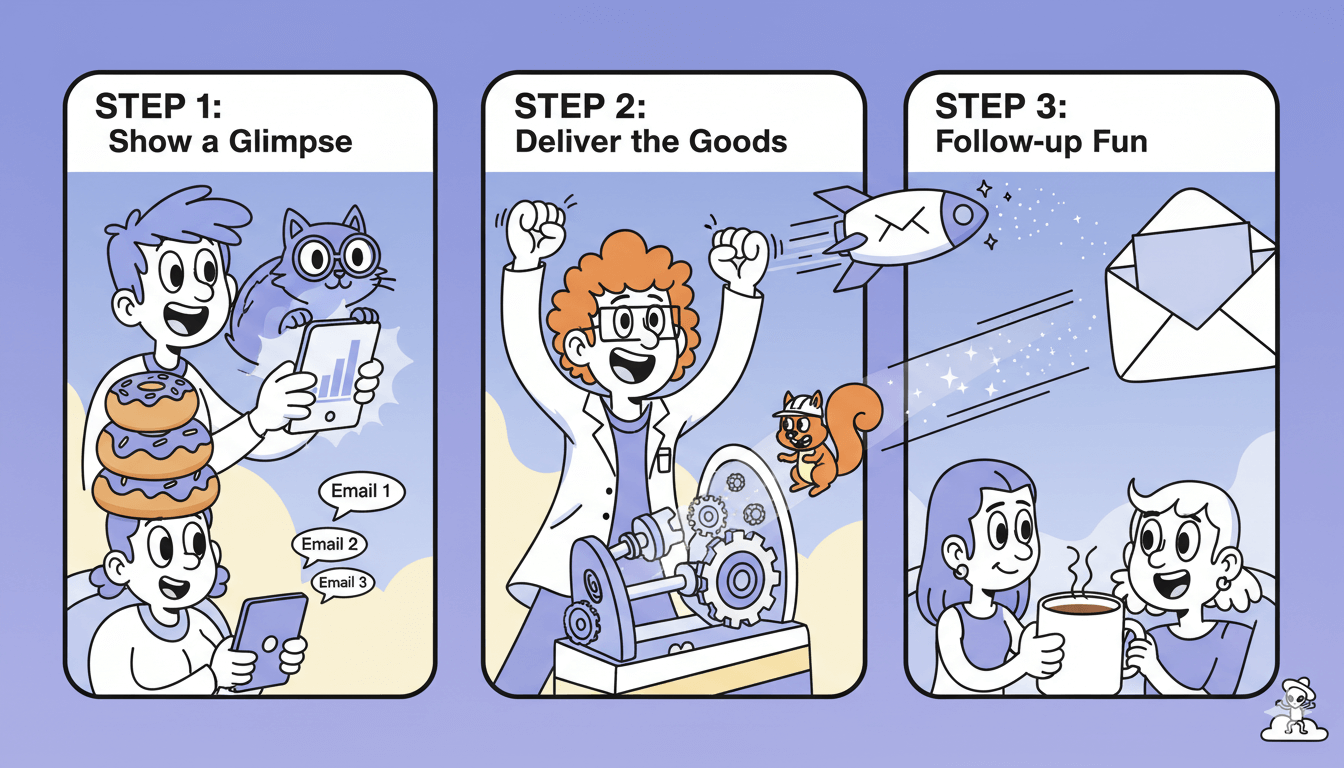 STEP 1:
Show a Glimpse

Email 1

Email 2

Email 3

STEP 2:
Deliver the Goods

STEP 3:
Follow-up Fun