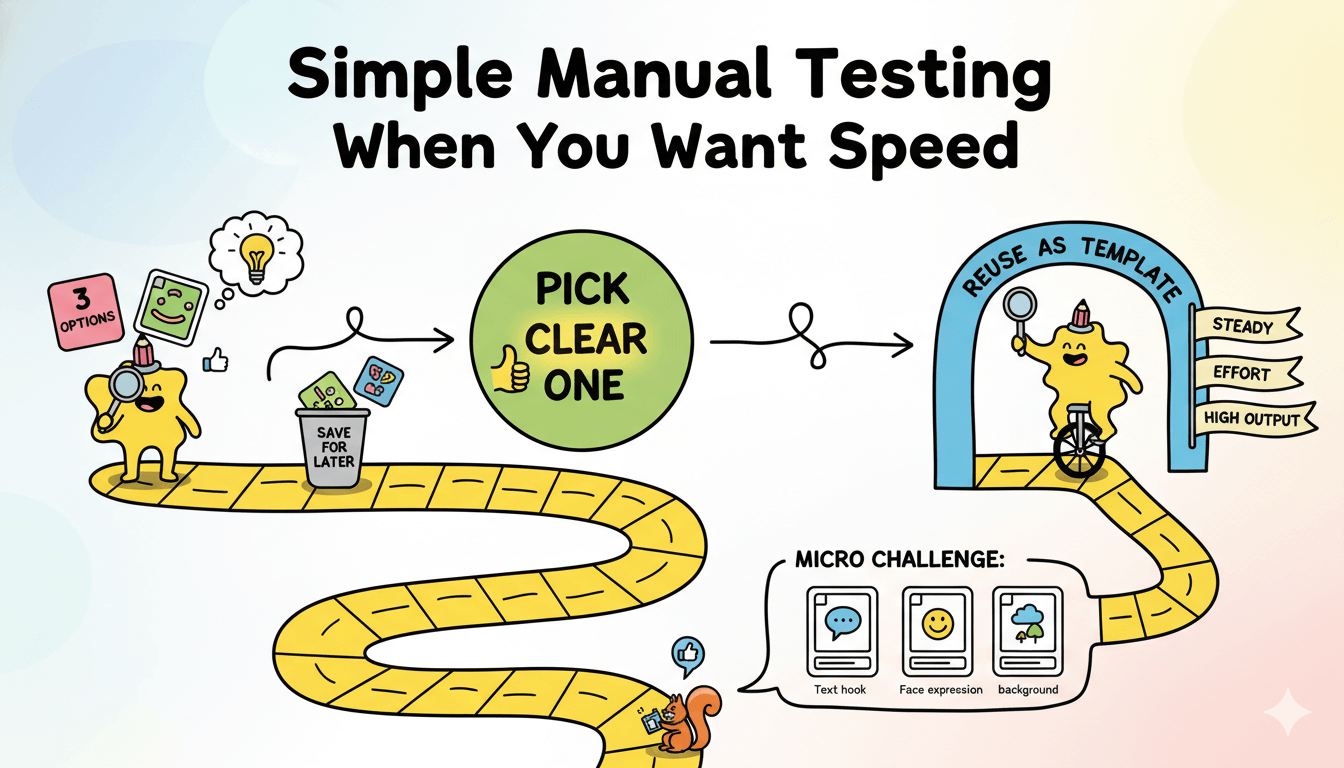 Simple Manual Testing When You Want Speed

3 OPTIONS

SAVE FOR LATER

PICK CLEAR ONE

REUSE AS TEMPLATE

STEADY

EFFORT

HIGH OUTPUT

MICRO CHALLENGE:

Text hook

Face expression

background